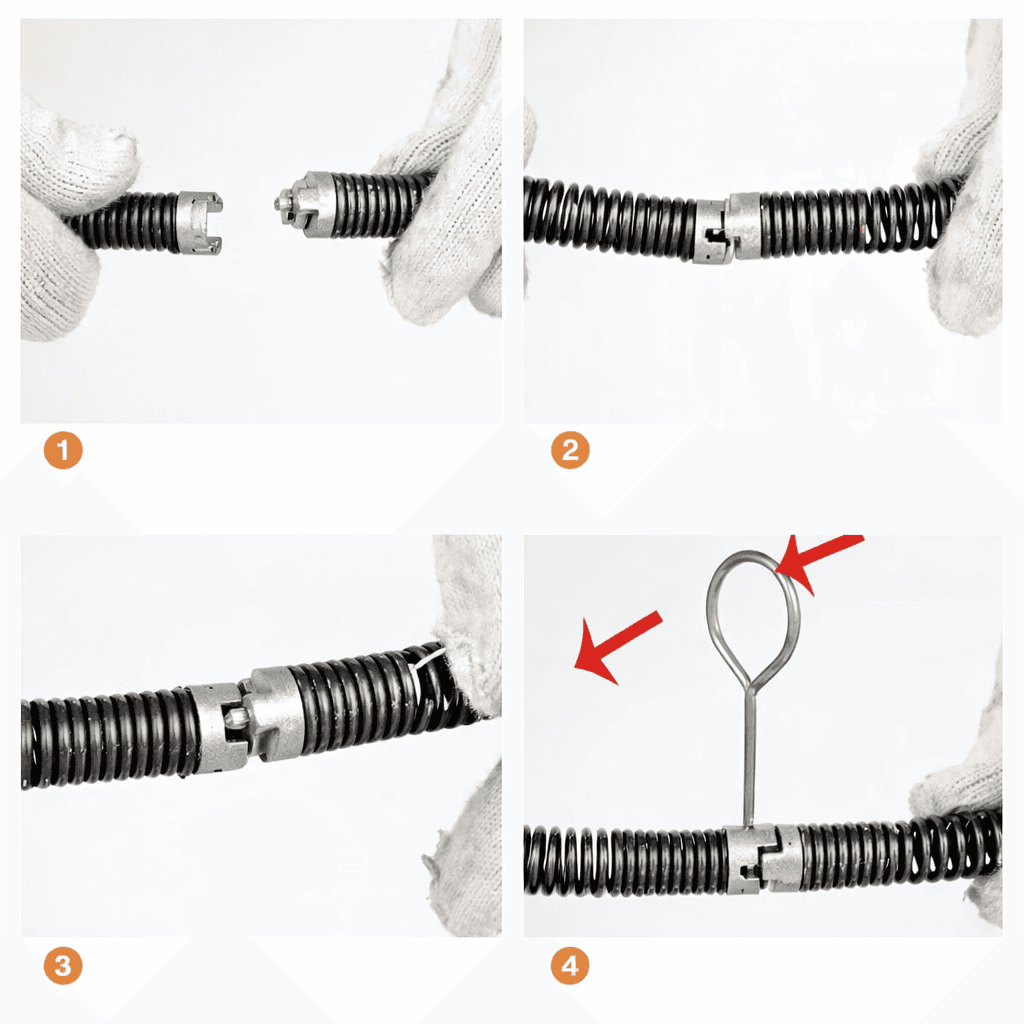 1

2

3

4