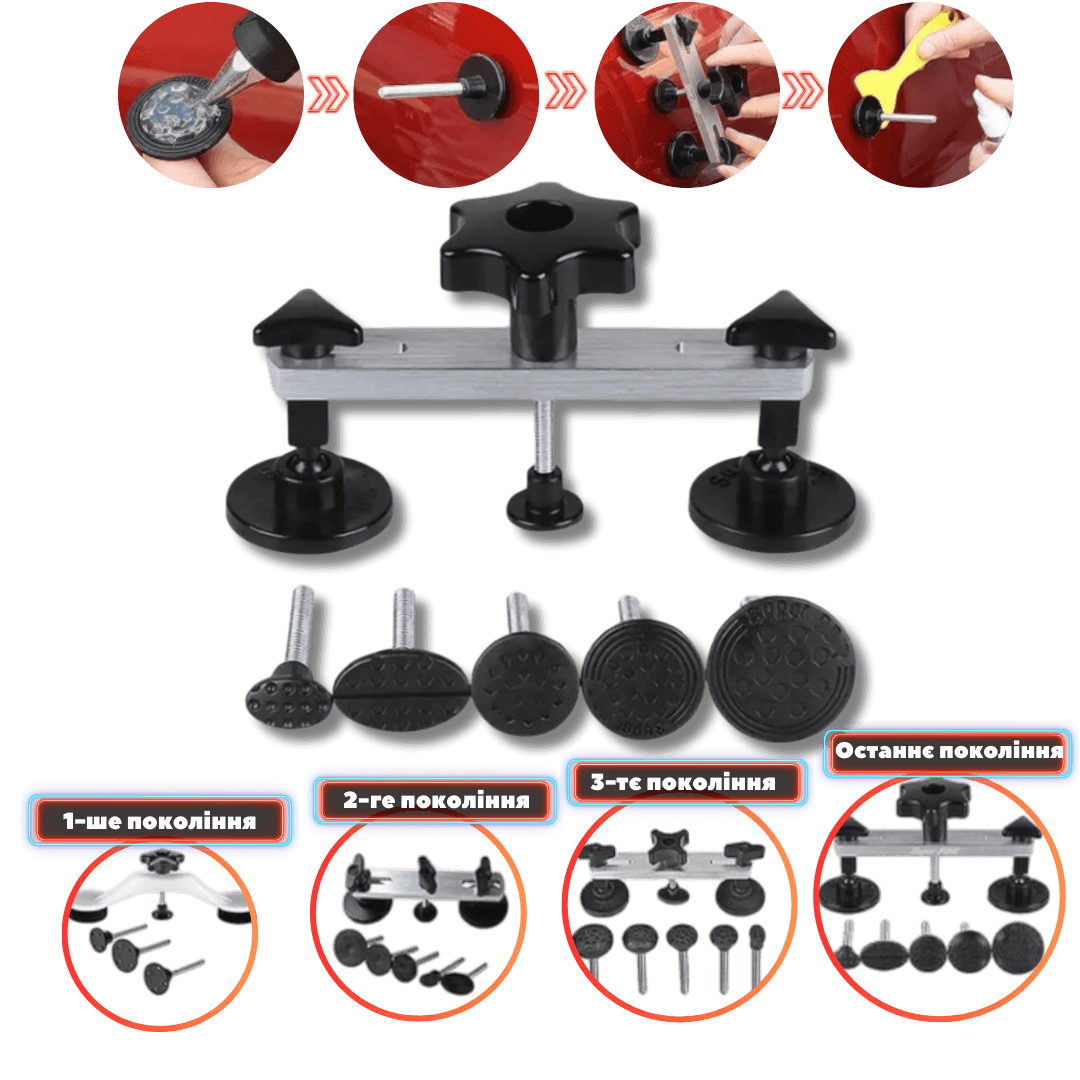 1-ше покоління

2-ге покоління

3-тє покоління

Останнє покоління