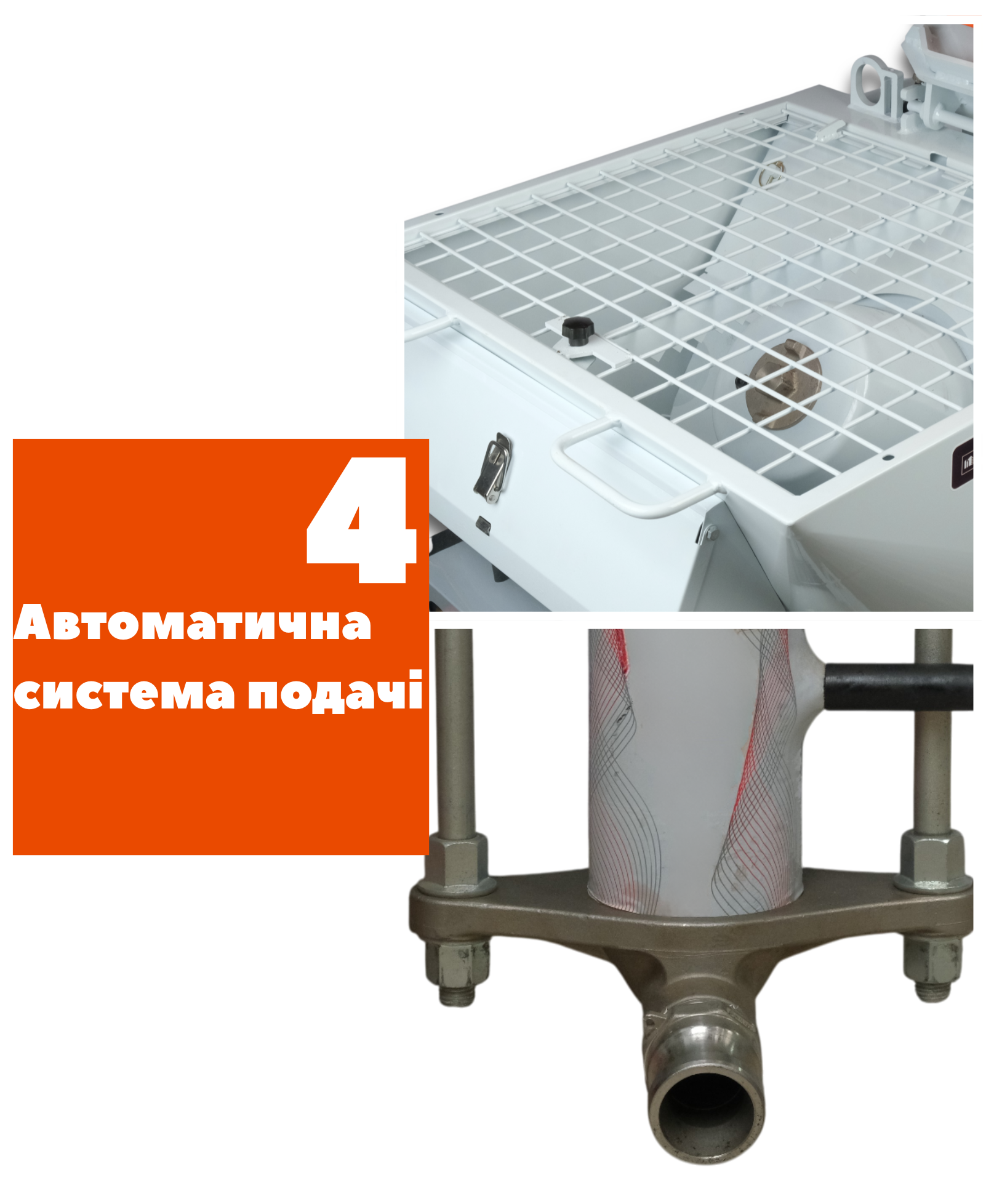 4

Автоматична система подачі