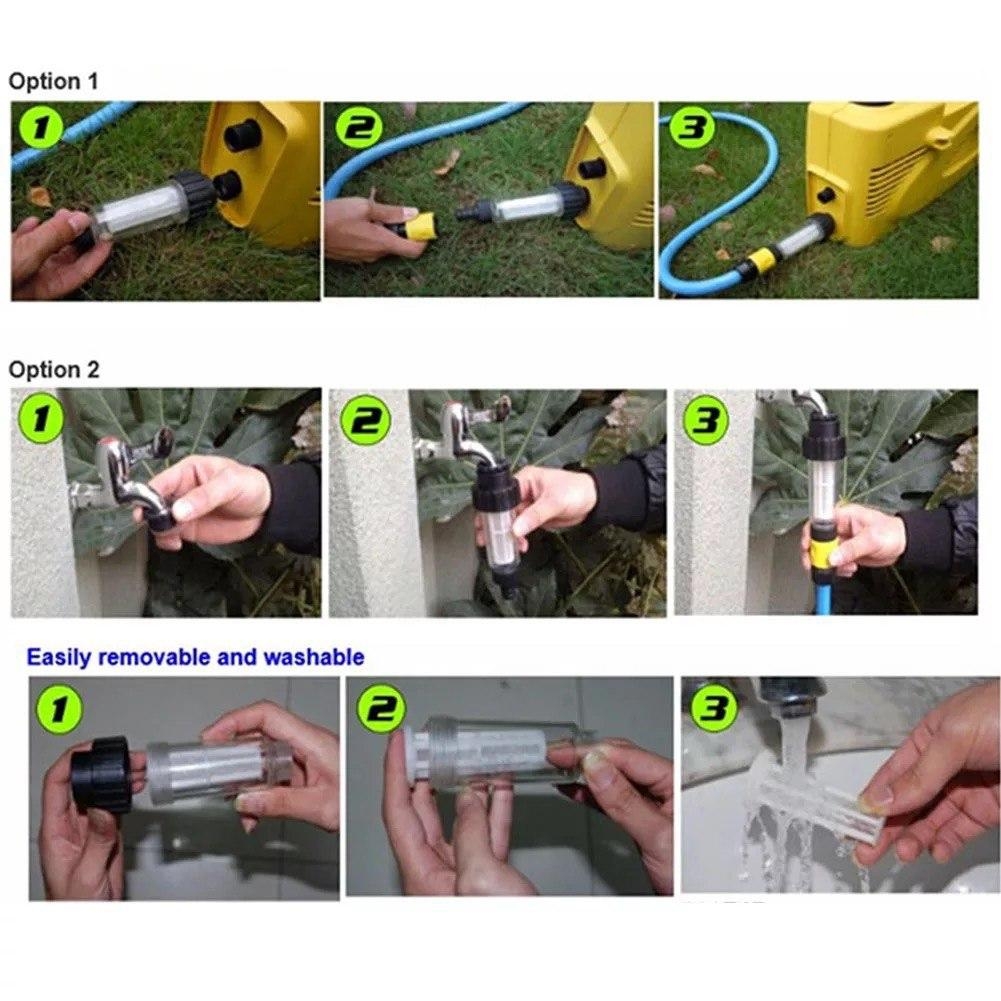 Option 1

1

2

3

Option 2

1

2

3

Easily removable and washable

1

2

3